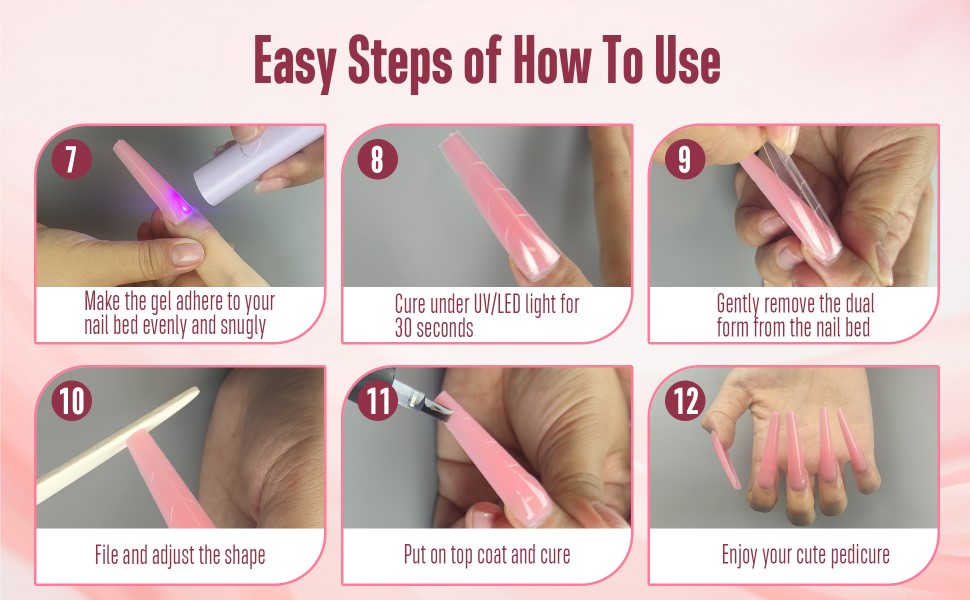 Easy Steps of How To Use

7
Make the gel adhere to your nail bed evenly and snugly

8
Cure under UV/LED light for 30 seconds

9
Gently remove the dual form from the nail bed

10
File and adjust the shape

11
Put on top coat and cure

12
Enjoy your cute pedicure