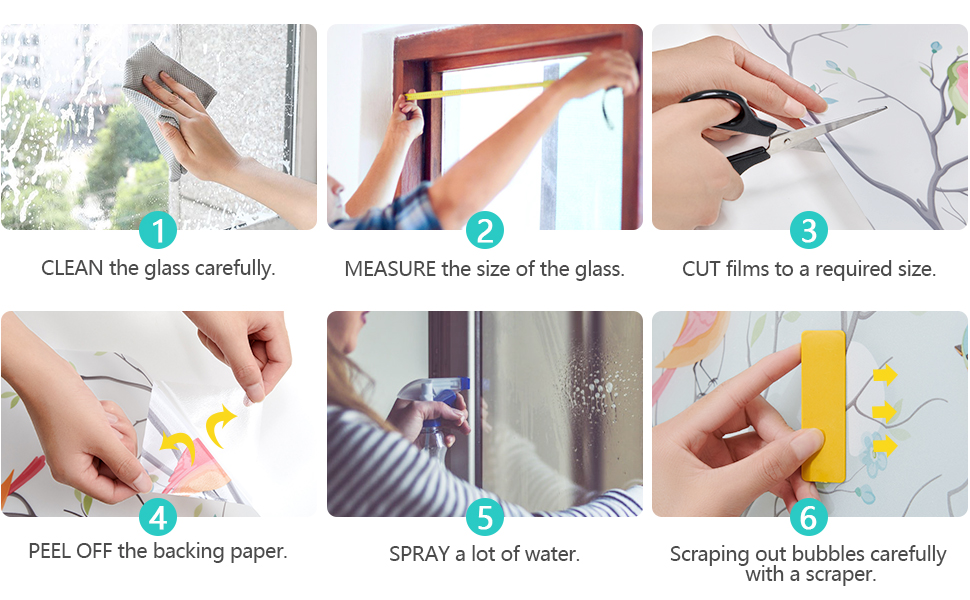 1
CLEAN the glass carefully.

2
MEASURE the size of the glass.

3
CUT films to a required size.

4
PEEL OFF the backing paper.

5
SPRAY a lot of water.

6
Scraping out bubbles carefully with a scraper.