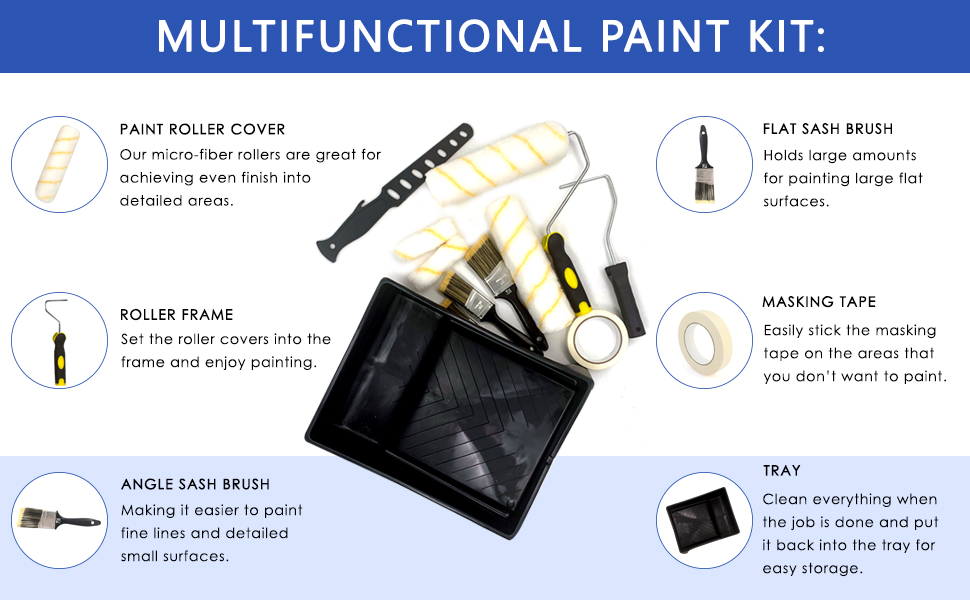 MULTIFUNCTIONAL PAINT KIT:

PAINT ROLLER COVER
Our micro-fiber rollers are great for achieving even finish into detailed areas.

ROLLER FRAME
Set the roller covers into the frame and enjoy painting.

ANGLE SASH BRUSH
Making it easier to paint fine lines and detailed small surfaces.

FLAT SASH BRUSH
Holds large amounts for painting large flat surfaces.

MASKING TAPE
Easily stick the masking tape on the areas that you don't want to paint.

TRAY
Clean everything when the job is done and put it back into the tray for easy storage.