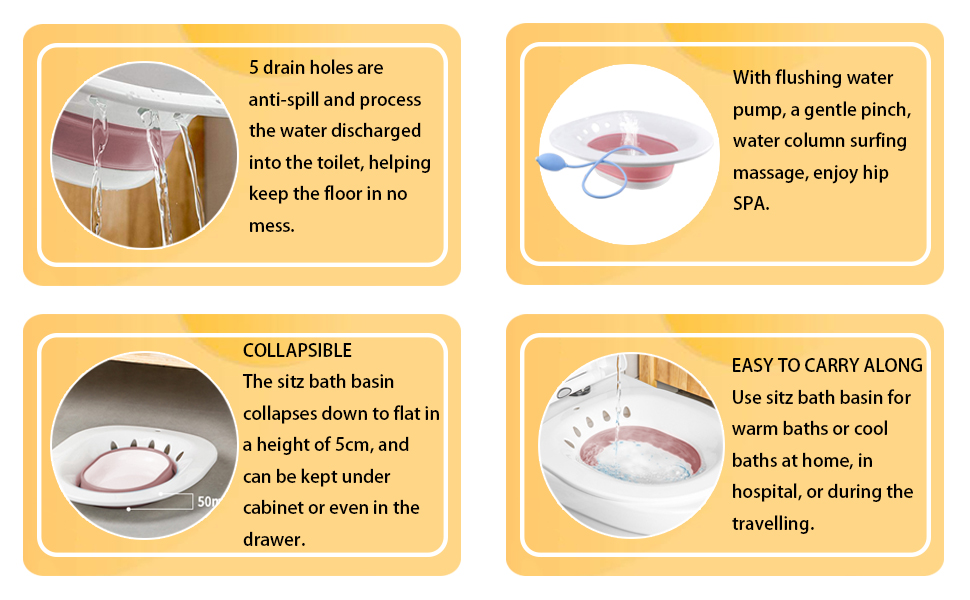 5 drain holes are anti-spill and process the water discharged into the toilet, helping keep the floor in no mess.

With flushing water pump, a gentle pinch, water column surfing massage, enjoy hip SPA.

COLLAPSIBLE
The sitz bath basin collapses down to flat in a height of 5cm, and can be kept under cabinet or even in the drawer.

50m

EASY TO CARRY ALONG
Use sitz bath basin for warm baths or cool baths at home, in hospital, or during the travelling.