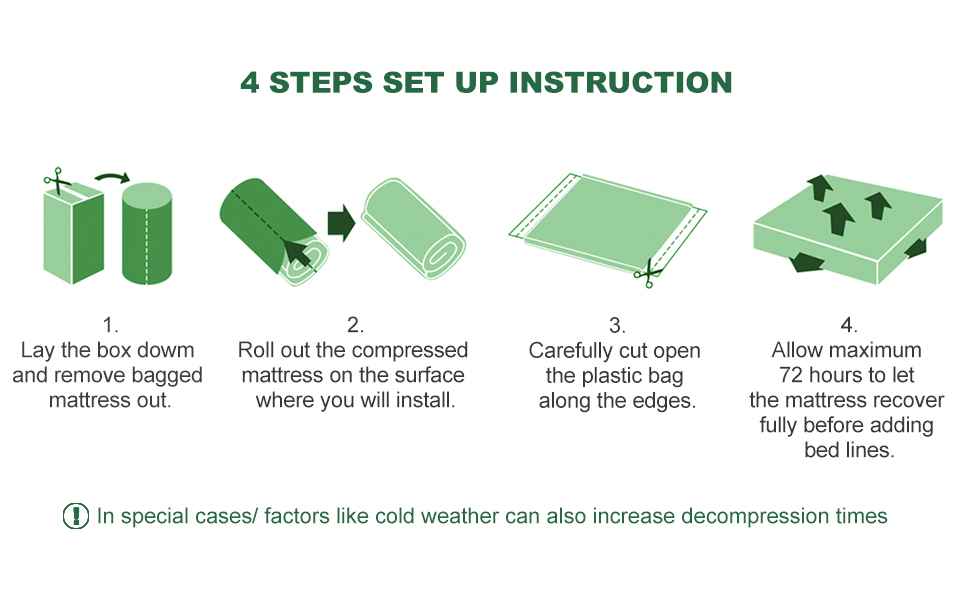 4 STEPS SET UP INSTRUCTION

1.
Lay the box dowm and remove bagged mattress out.

2.
Roll out the compressed mattress on the surface where you will install.

3.
Carefully cut open the plastic bag along the edges.

4.
Allow maximum 72 hours to let the mattress recover fully before adding bed lines.

! In special cases/ factors like cold weather can also increase decompression times