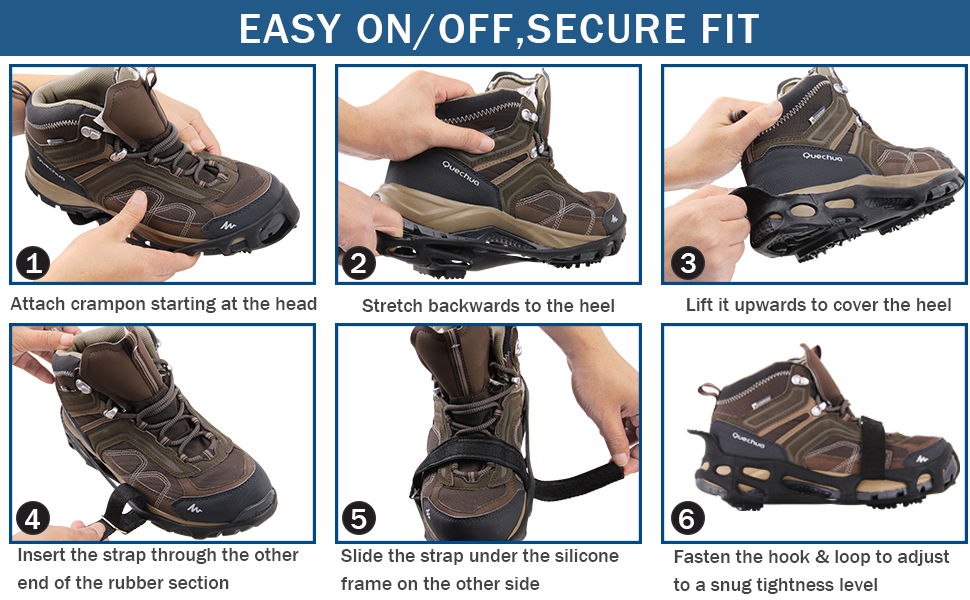 EASY ON/OFF,SECURE FIT

1
Attach crampon starting at the head

Quechua
2
Stretch backwards to the heel

Quechua
3
Lift it upwards to cover the heel

4
Insert the strap through the other end of the rubber section

5
Slide the strap under the silicone frame on the other side

Quechua
6
Fasten the hook & loop to adjust to a snug tightness level