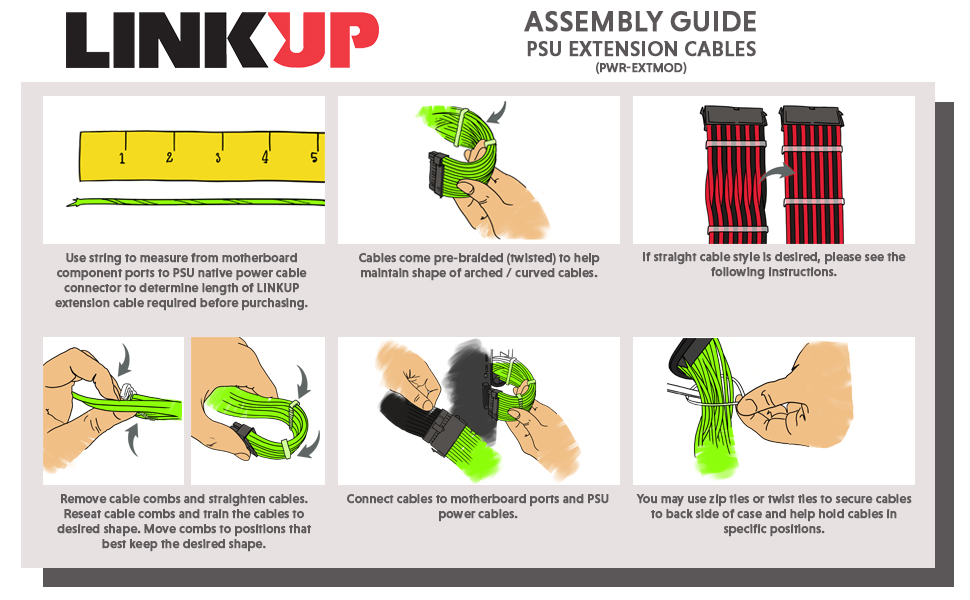 LINKUP

ASSEMBLY GUIDE
PSU EXTENSION CABLES
(PWR-EXTMOD)

1 2 3 4 5

Use string to measure from motherboard component ports to PSU native power cable connector to determine length of LINKUP extension cable required before purchasing.

Cables come pre-braided (twisted) to help maintain shape of arched / curved cables.

If straight cable style is desired, please see the following instructions.

Remove cable combs and straighten cables. Reseat cable combs and train the cables to desired shape. Move combs to positions that best keep the desired shape.

Connect cables to motherboard ports and PSU power cables.

You may use zip ties or twist ties to secure cables to back side of case and help hold cables in specific positions.