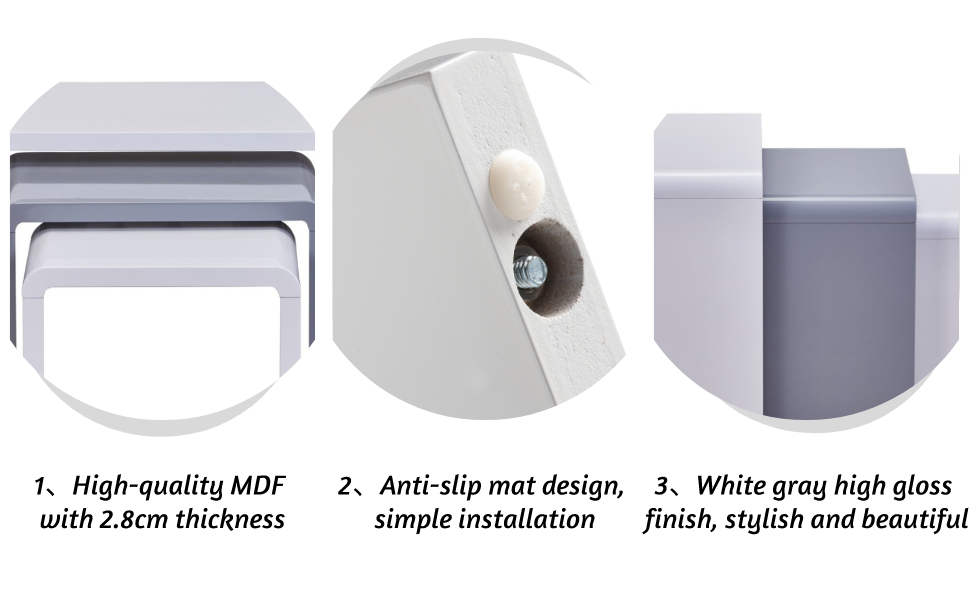 1、High-quality MDF with 2.8cm thickness

2、Anti-slip mat design, simple installation

3、White gray high gloss finish, stylish and beautiful