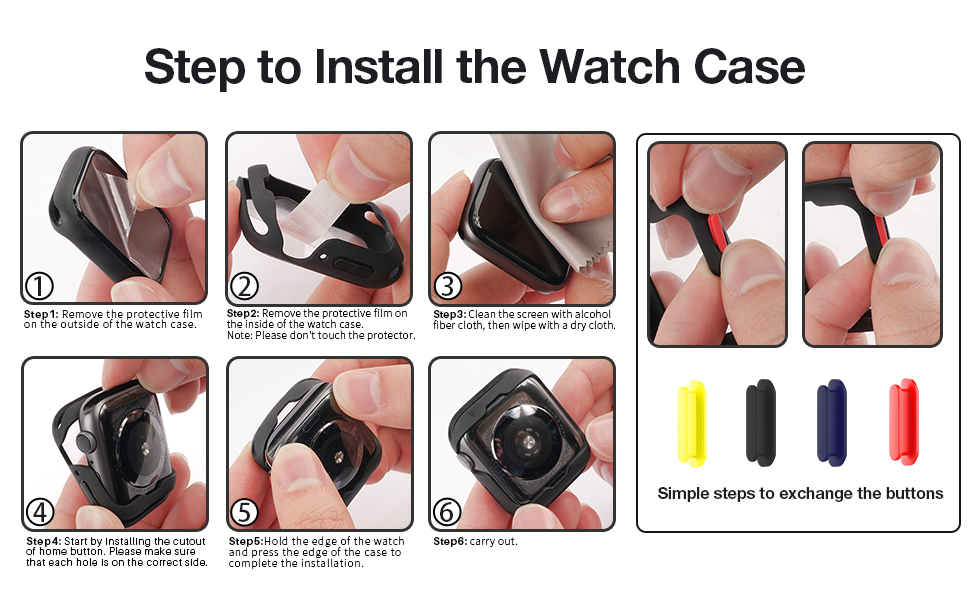 Step to Install the Watch Case

①

Step1: Remove the protective film on the outside of the watch case.

②

Step2: Remove the protective film on the inside of the watch case.
Note: Please don't touch the protector.

③

Step3: Clean the screen with alcohol fiber cloth, then wipe with a dry cloth.

④

Step4: Start by installing the cutout of home button. Please make sure that each hole is on the correct side.

⑤

Step5:Hold the edge of the watch and press the edge of the case to complete the installation.

⑥

Step6: carry out.

Simple steps to exchange the buttons