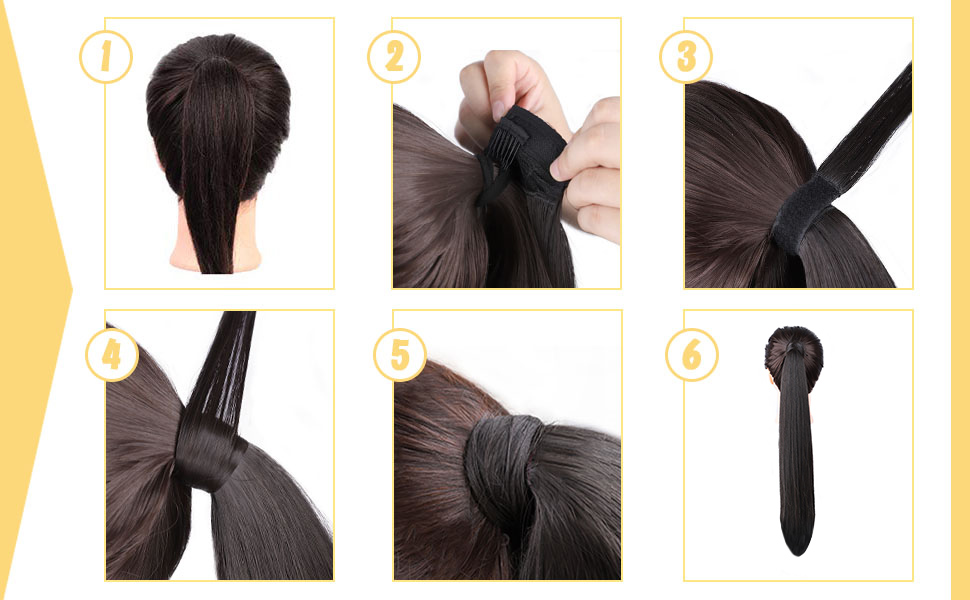 1

2

3

4

5

6