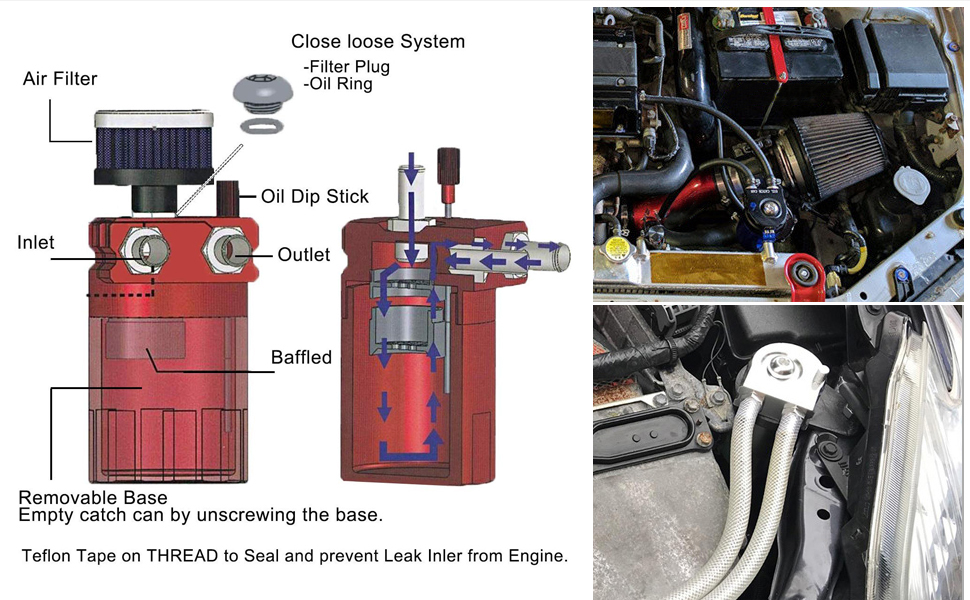 Close loose System
-Filter Plug
-Oil Ring

Air Filter

Oil Dip Stick

Inlet

Outlet

Baffled

Removable Base
Empty catch can by unscrewing the base.

Teflon Tape on THREAD to Seal and prevent Leak Inler from Engine.