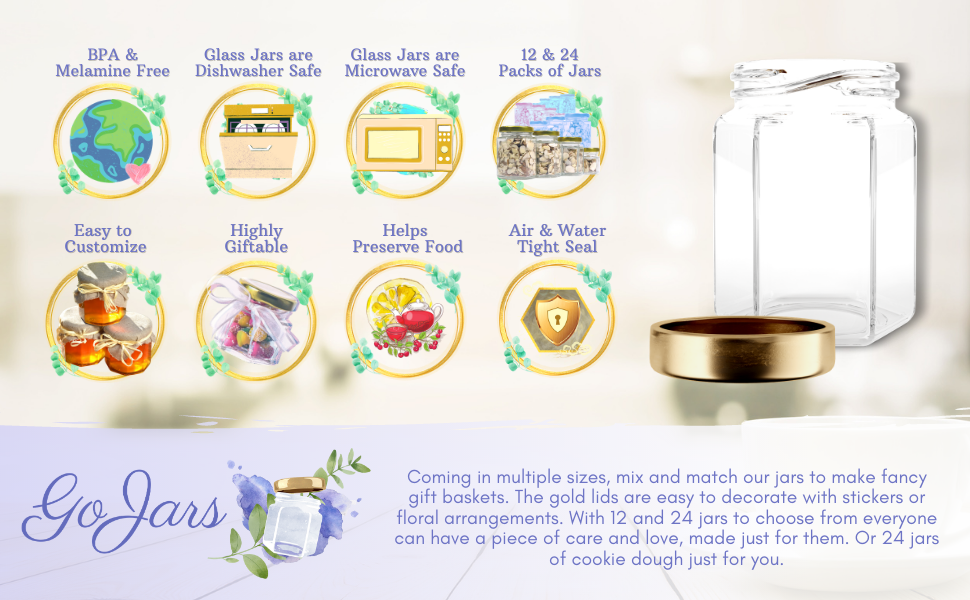 BPA & Melamine Free

Glass Jars are Dishwasher Safe

Glass Jars are Microwave Safe

12 & 24 Packs of Jars

Easy to Customize

Highly Giftable

Helps Preserve Food

Air & Water Tight Seal

GoJars

Coming in multiple sizes, mix and match our jars to make fancy gift baskets. The gold lids are easy to decorate with stickers or floral arrangements. With 12 and 24 jars to choose from everyone can have a piece of care and love, made just for them. Or 24 jars of cookie dough just for you.