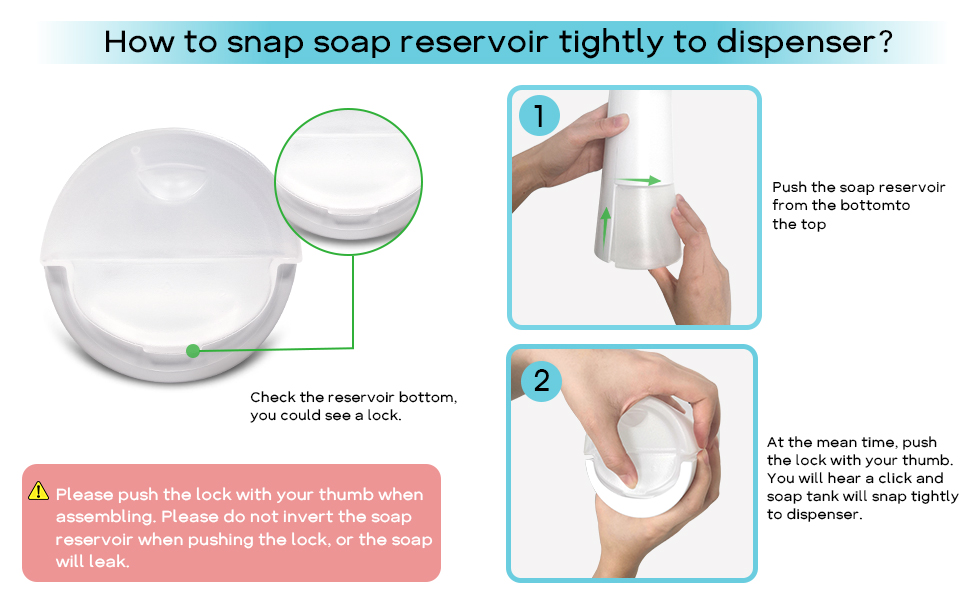 How to snap soap reservoir tightly to dispenser?

Check the reservoir bottom, you could see a lock.

Please push the lock with your thumb when assembling. Please do not invert the soap reservoir when pushing the lock, or the soap will leak.

1

Push the soap reservoir from the bottomto the top

2

At the mean time, push the lock with your thumb. You will hear a click and soap tank will snap tightly to dispenser.