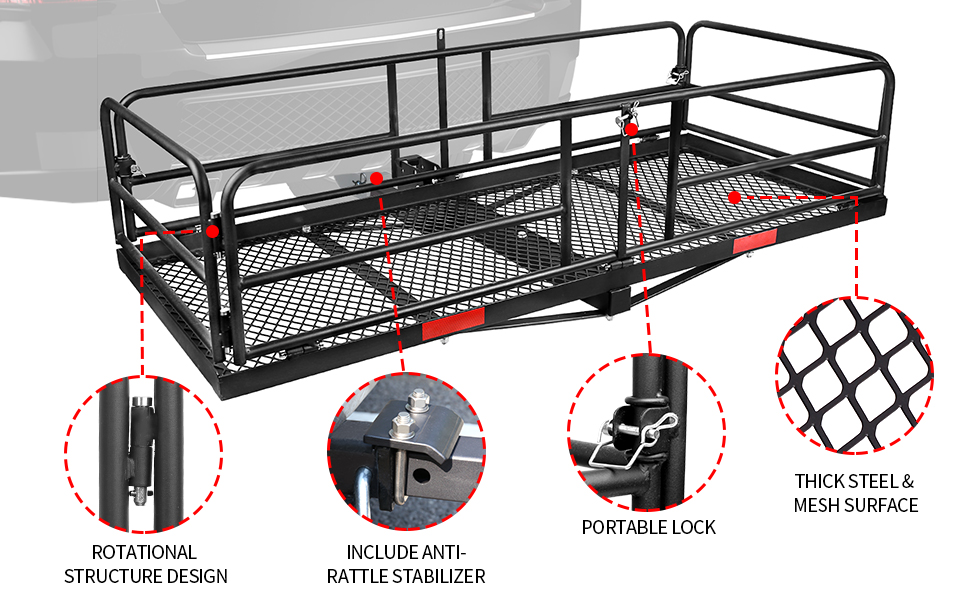 ROTATIONAL STRUCTURE DESIGN

INCLUDE ANTI-RATTLE STABILIZER

PORTABLE LOCK

THICK STEEL & MESH SURFACE