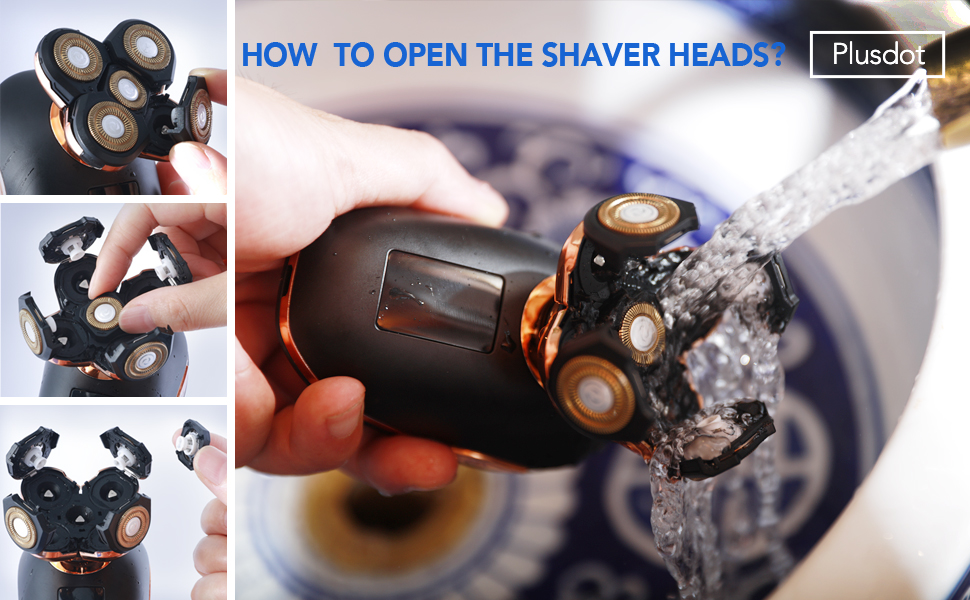 HOW TO OPEN THE SHAVER HEADS?

Plusdot