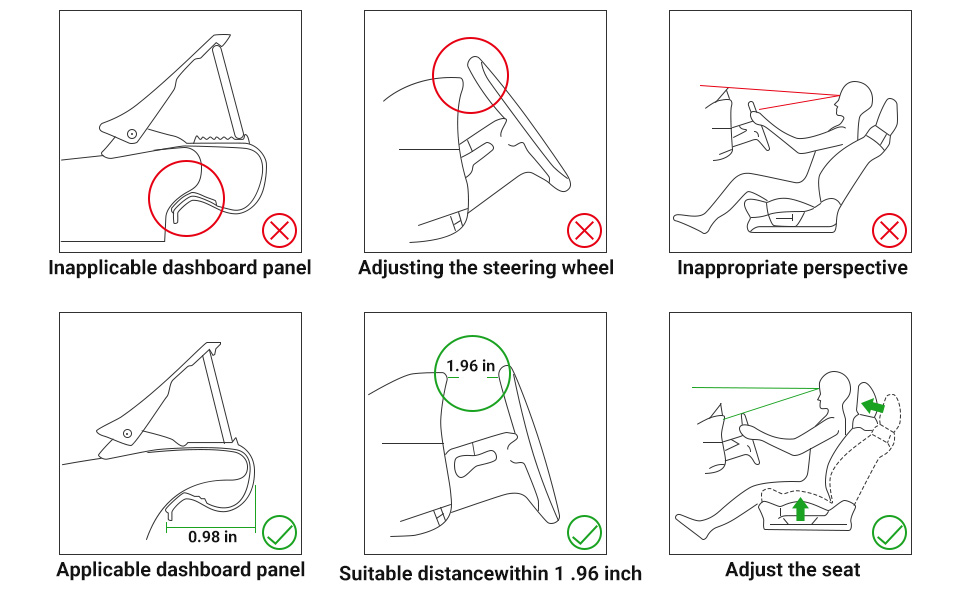 Inapplicable dashboard panel

Adjusting the steering wheel

Inappropriate perspective

0.98 in

Applicable dashboard panel

1.96 in

Suitable distancewithin 1 .96 inch

Adjust the seat