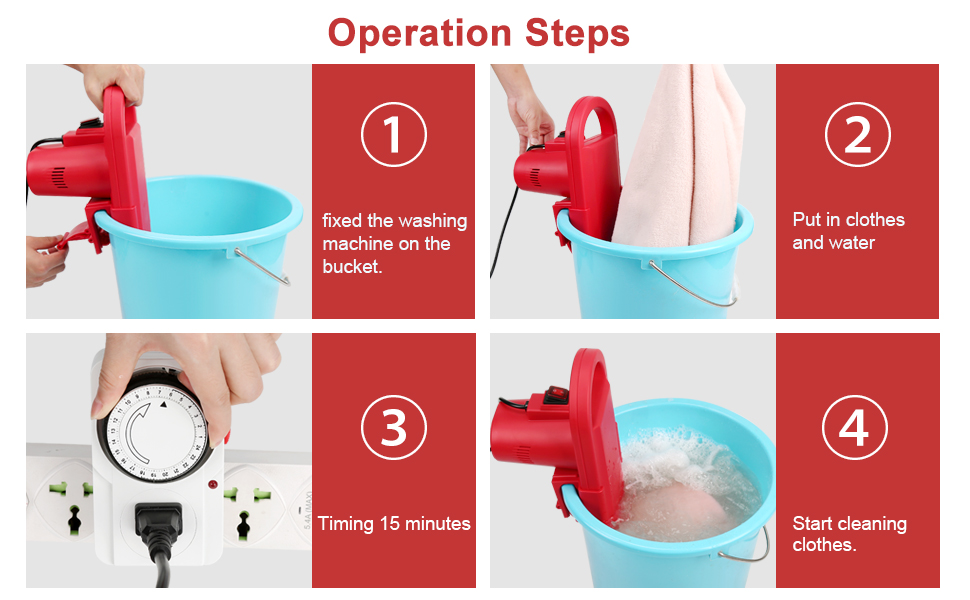 Operation Steps

1

fixed the washing machine on the bucket.

2

Put in clothes and water

3

Timing 15 minutes

4

Start cleaning clothes.