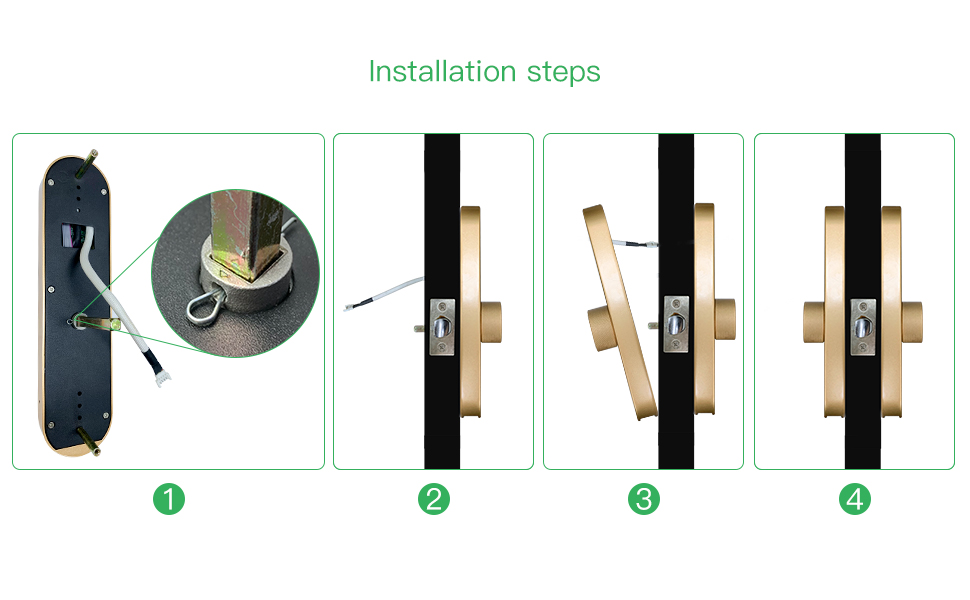 Installation steps

1

2

3

4