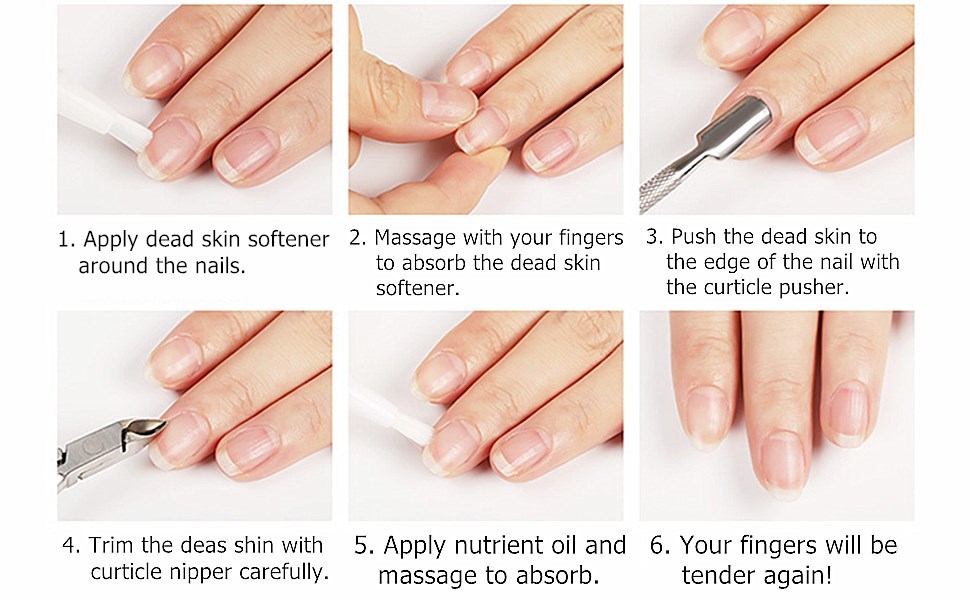 1. Apply dead skin softener around the nails.

2. Massage with your fingers to absorb the dead skin softener.

3. Push the dead skin to the edge of the nail with the curticle pusher.

4. Trim the deas shin with curticle nipper carefully.

5. Apply nutrient oil and massage to absorb.

6. Your fingers will be tender again!