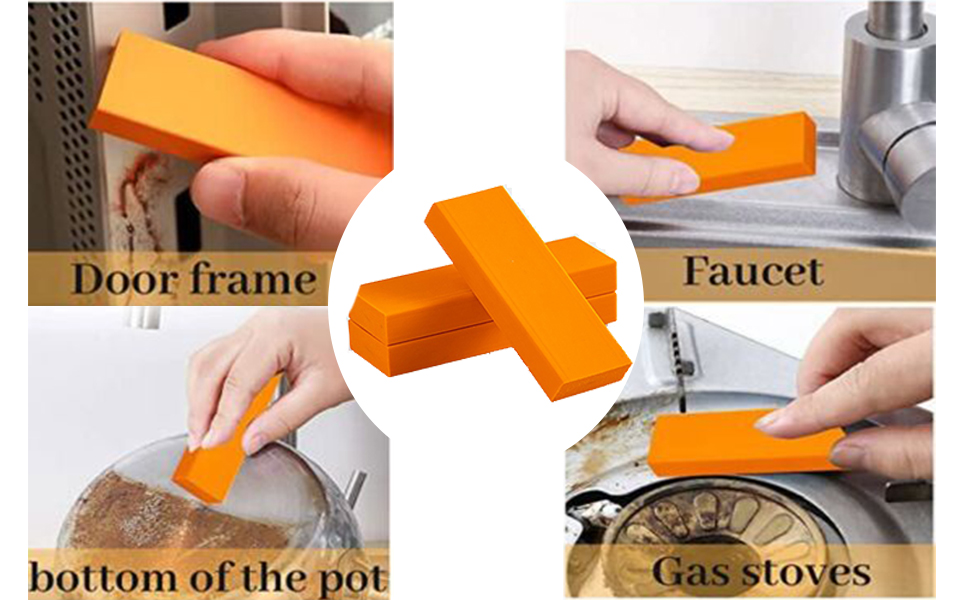 Door frame

Faucet

bottom of the pot

Gas stoves