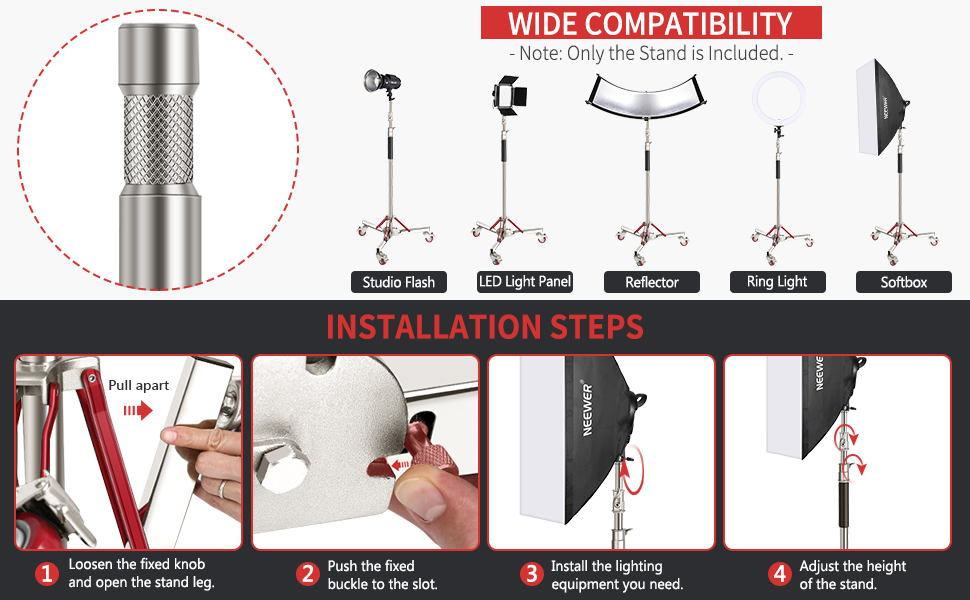 WIDE COMPATIBILITY
- Note: Only the Stand is Included. -

NEEWER

Studio Flash
LED Light Panel
Reflector
Ring Light
Softbox

INSTALLATION STEPS

Pull apart

NEEWER

NEEWER

1 Loosen the fixed knob and open the stand leg.

2 Push the fixed buckle to the slot.

3 Install the lighting equipment you need.

4 Adjust the height of the stand.