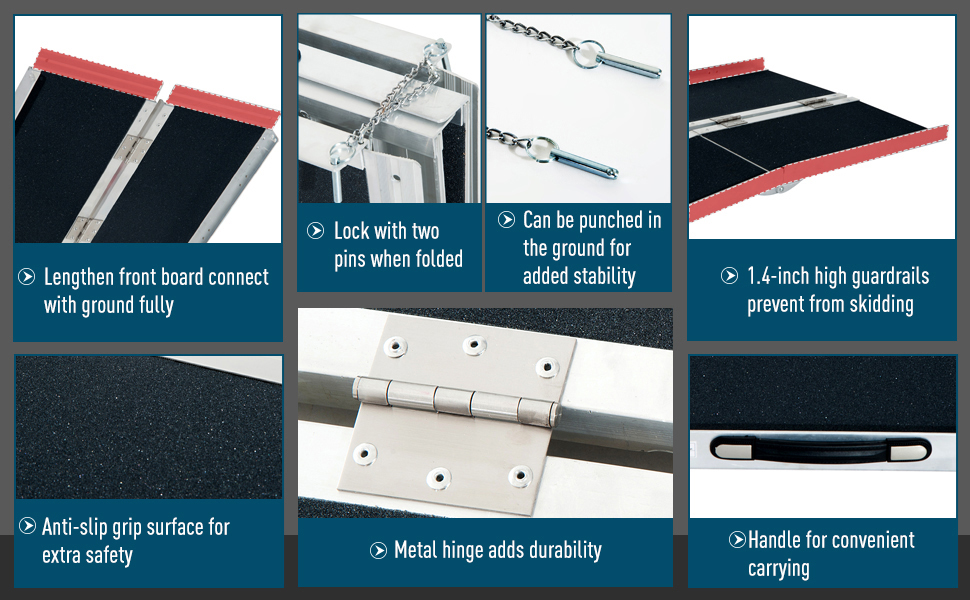 Lengthen front board connect with ground fully

Lock with two pins when folded

Can be punched in the ground for added stability

1.4-inch high guardrails prevent from skidding

Anti-slip grip surface for extra safety

Metal hinge adds durability

Handle for convenient carrying