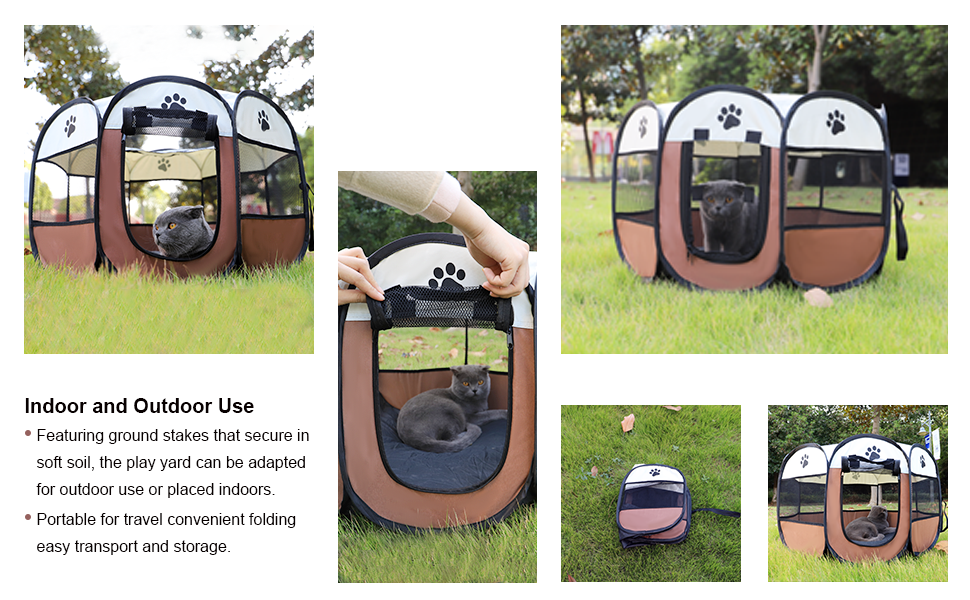 Indoor and Outdoor Use

• Featuring ground stakes that secure in soft soil, the play yard can be adapted for outdoor use or placed indoors.

• Portable for travel convenient folding easy transport and storage.