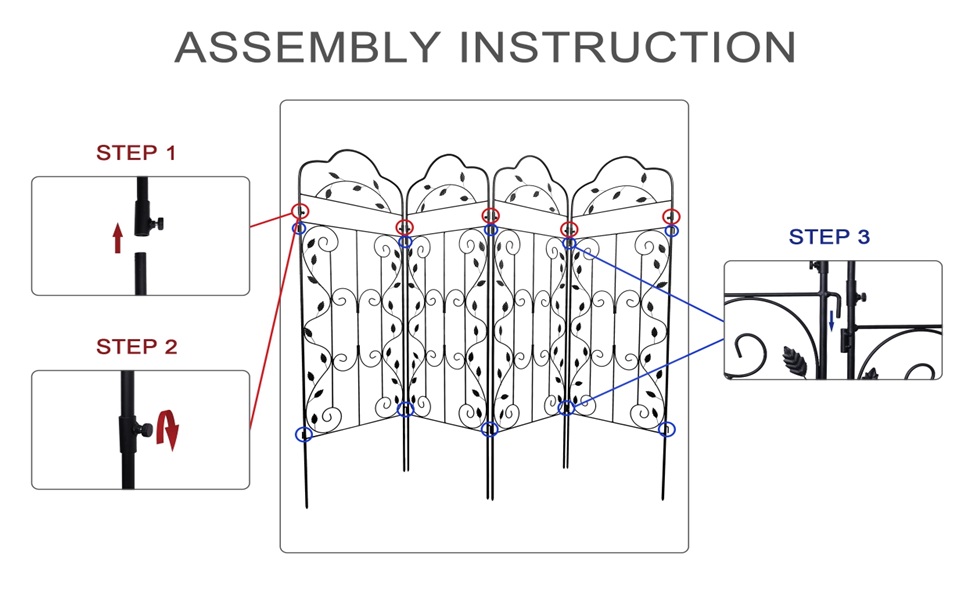 ASSEMBLY INSTRUCTION

STEP 1

STEP 2

STEP 3