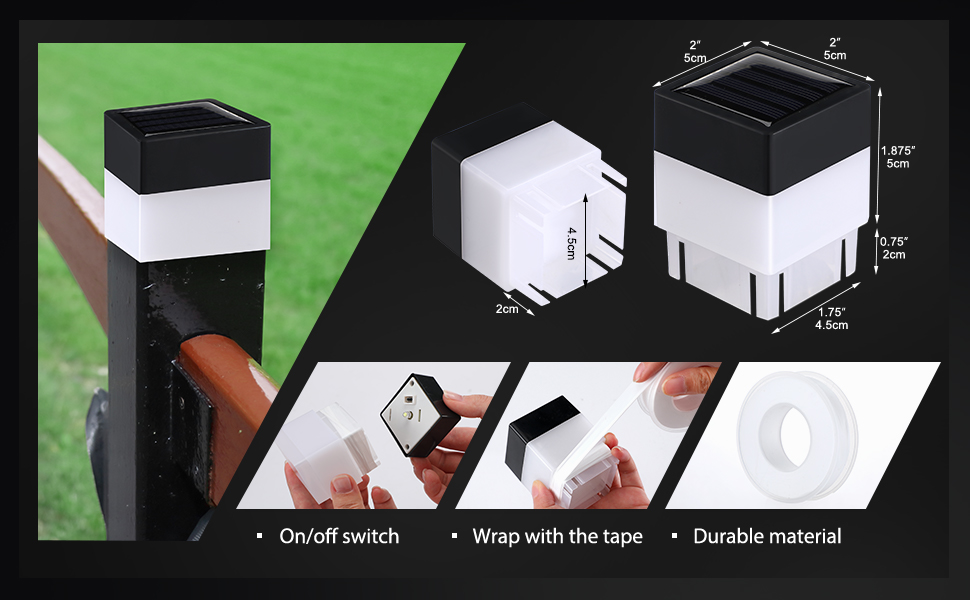 2″
5cm

2″
5cm

1.875″
5cm

0.75″
2cm

1.75″
4.5cm

4.5cm

2cm

▪ On/off switch ▪ Wrap with the tape ▪ Durable material