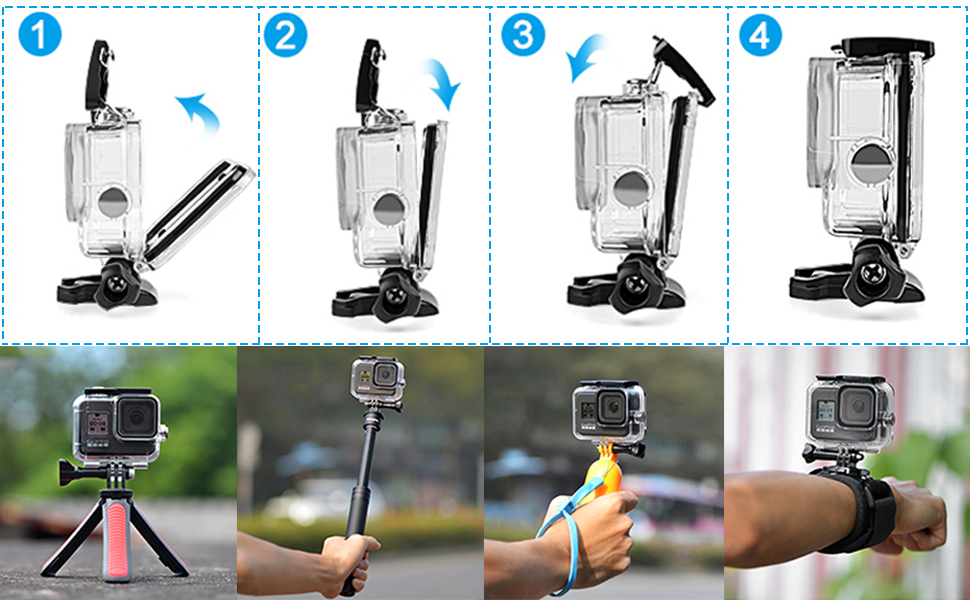 1

2

3

4