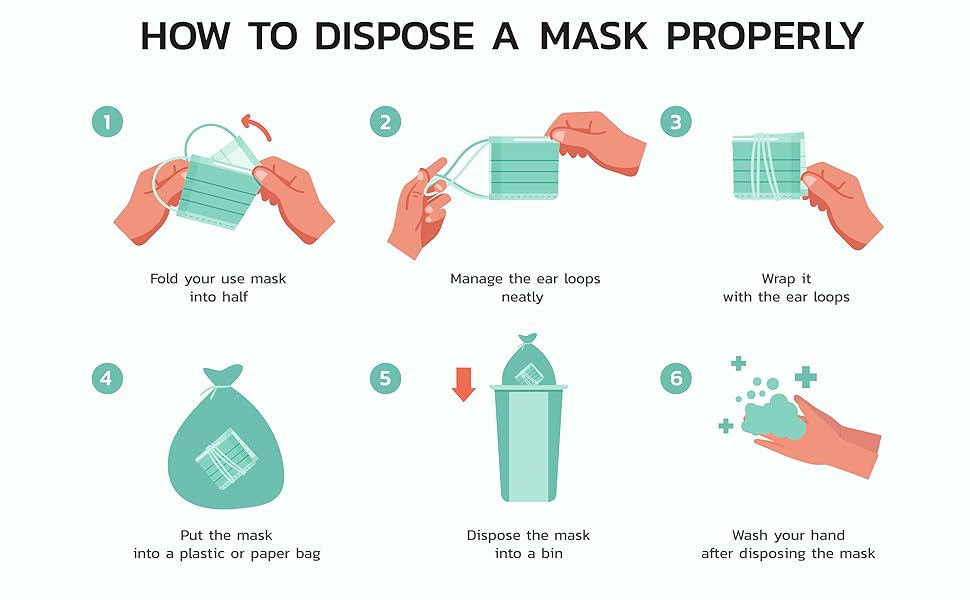 HOW TO DISPOSE A MASK PROPERLY

1
Fold your use mask into half

2
Manage the ear loops neatly

3
Wrap it with the ear loops

4
Put the mask into a plastic or paper bag

5
Dispose the mask into a bin

6
Wash your hand after disposing the mask