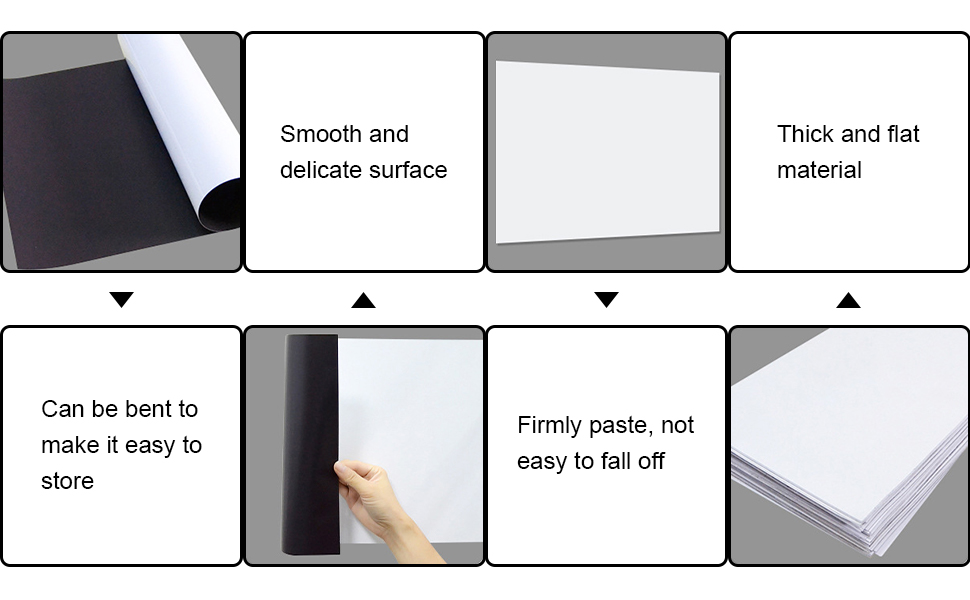 Smooth and delicate surface

Thick and flat material

Can be bent to make it easy to store

Firmly paste, not easy to fall off