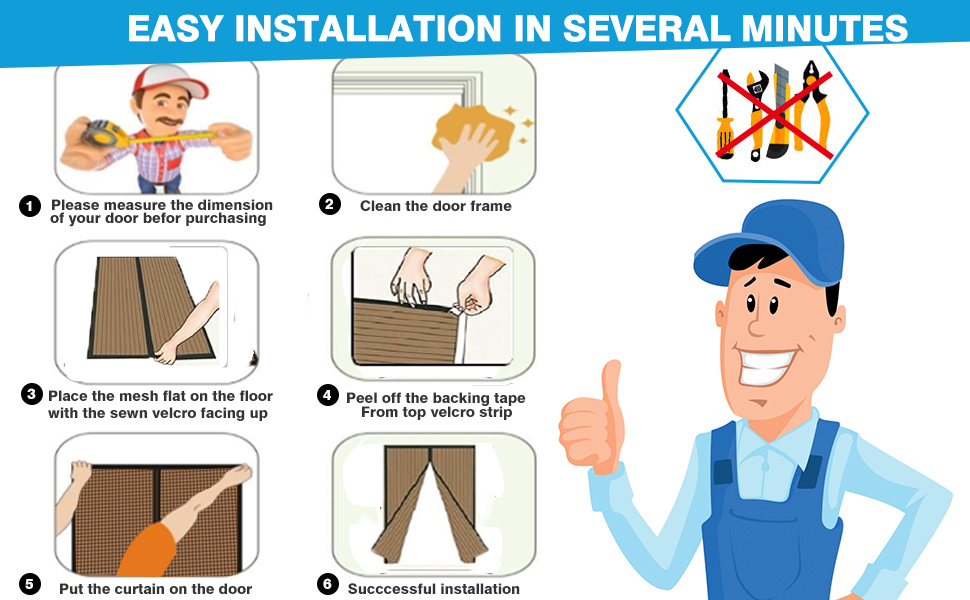 EASY INSTALLATION IN SEVERAL MINUTES

1 Please measure the dimension of your door befor purchasing

2 Clean the door frame

3 Place the mesh flat on the floor with the sewn velcro facing up

4 Peel off the backing tape From top velcro strip

5 Put the curtain on the door

6 Succcessful installation