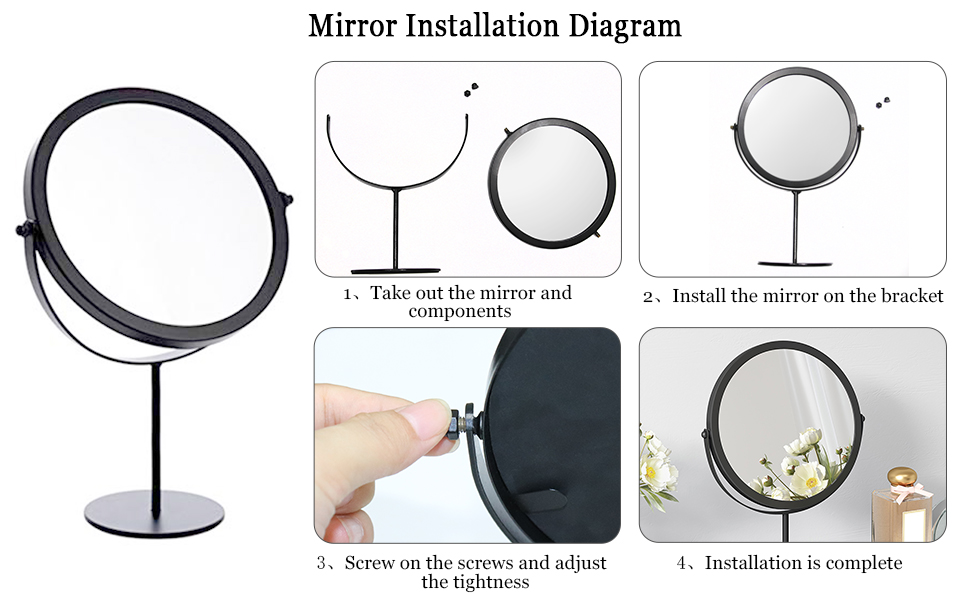 Mirror Installation Diagram

1、Take out the mirror and components

2、Install the mirror on the bracket

3、Screw on the screws and adjust the tightness

4、Installation is complete