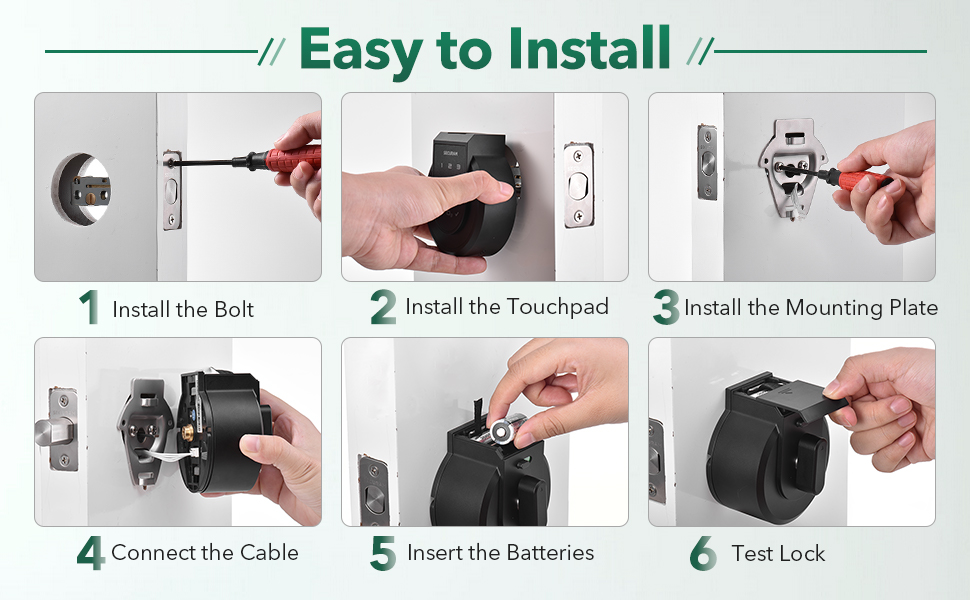 // Easy to Install //

1 Install the Bolt

2 Install the Touchpad

3 Install the Mounting Plate

4 Connect the Cable

5 Insert the Batteries

6 Test Lock