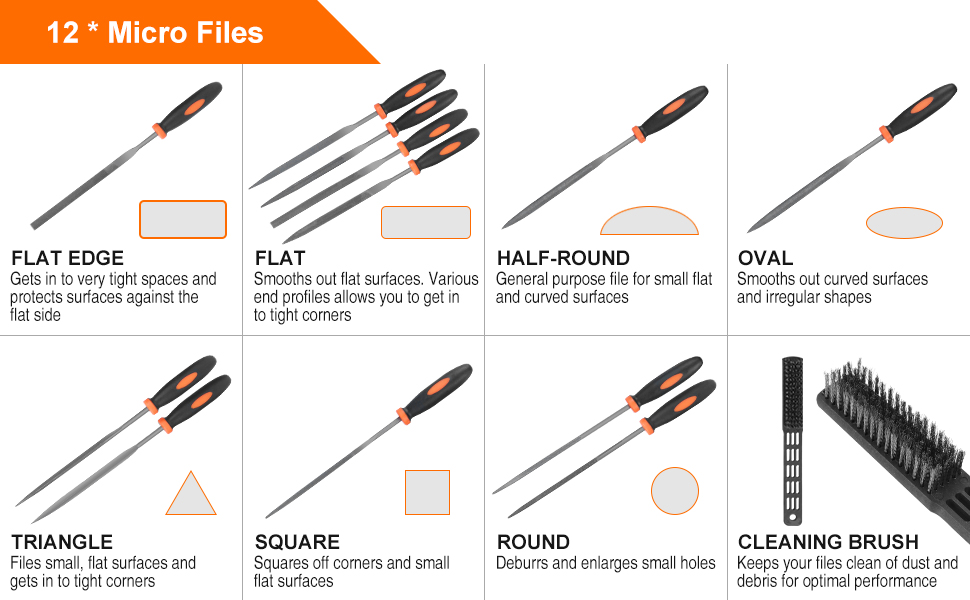 12 * Micro Files

FLAT EDGE
Gets in to very tight spaces and protects surfaces against the flat side

FLAT
Smooths out flat surfaces. Various end profiles allows you to get in to tight corners

HALF-ROUND
General purpose file for small flat and curved surfaces

OVAL
Smooths out curved surfaces and irregular shapes

TRIANGLE
Files small, flat surfaces and gets in to tight corners

SQUARE
Squares off corners and small flat surfaces

ROUND
Deburrs and enlarges small holes

CLEANING BRUSH
Keeps your files clean of dust and debris for optimal performance