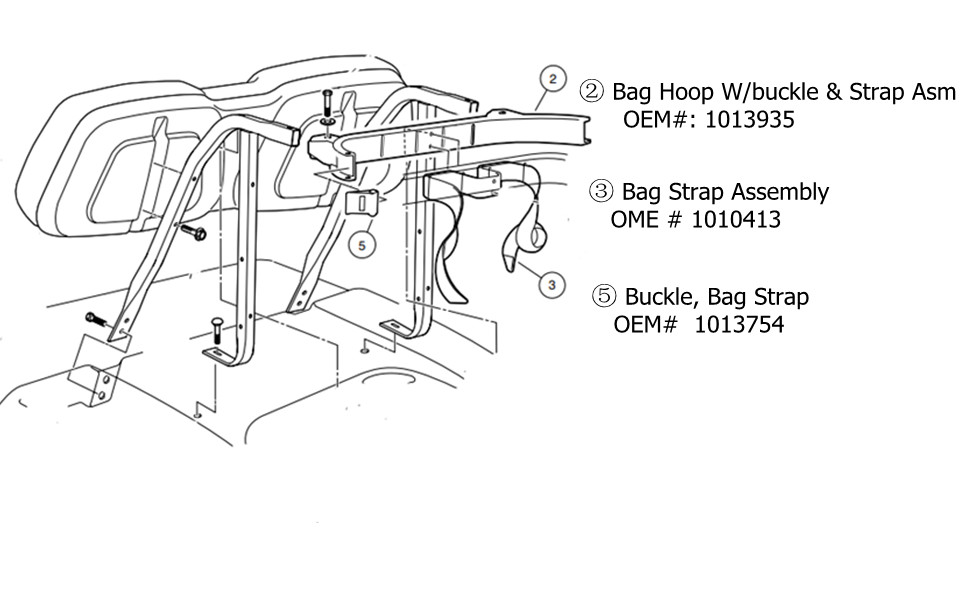 2

5

3

② Bag Hoop W/buckle & Strap Asm
OEM#: 1013935

③ Bag Strap Assembly
OME # 1010413

⑤ Buckle, Bag Strap
OEM# 1013754