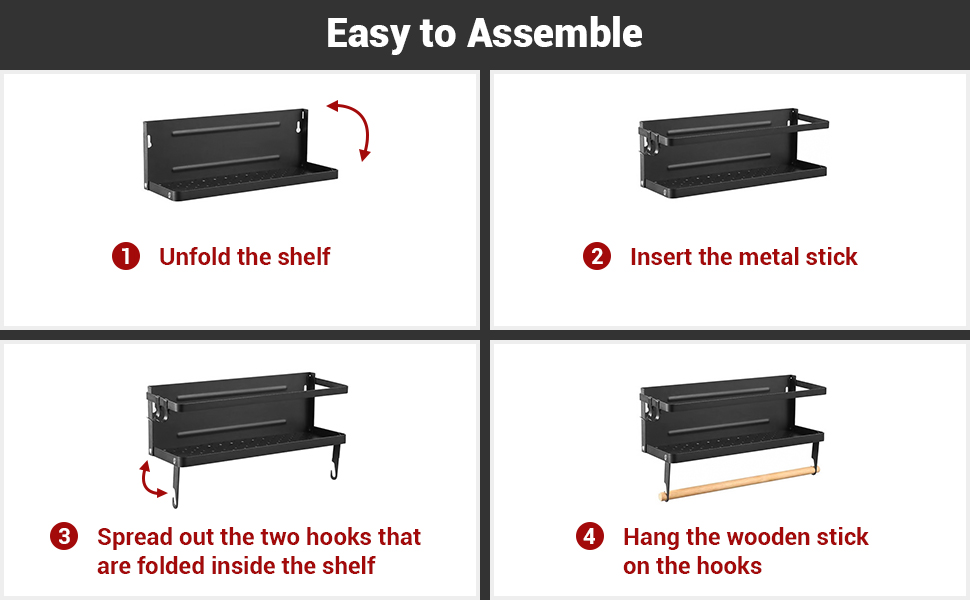 Easy to Assemble

1 Unfold the shelf

2 Insert the metal stick

3 Spread out the two hooks that are folded inside the shelf

4 Hang the wooden stick on the hooks