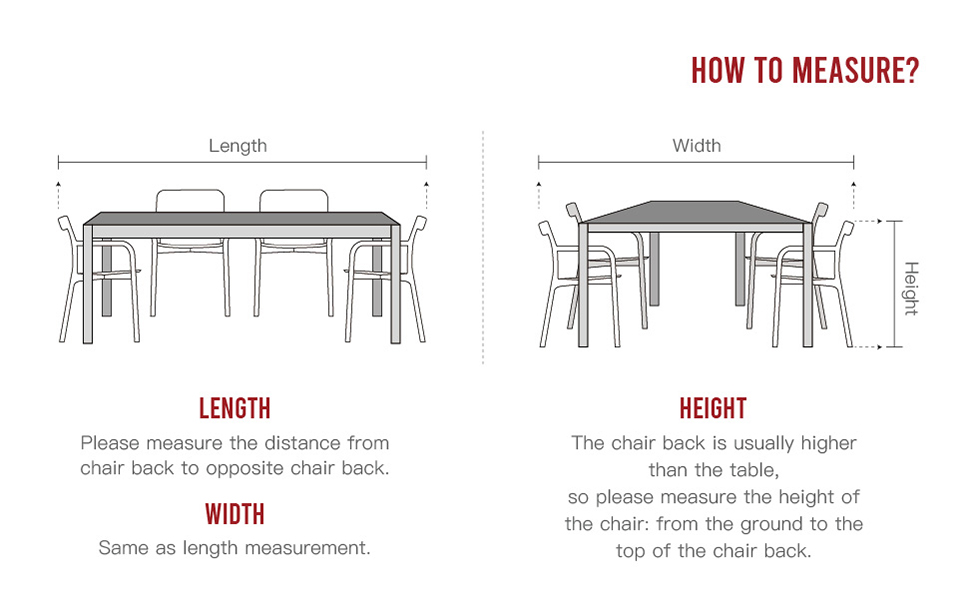 HOW TO MEASURE?

Length

Width

Height

LENGTH
Please measure the distance from chair back to opposite chair back.

WIDTH
Same as length measurement.

HEIGHT
The chair back is usually higher than the table, so please measure the height of the chair: from the ground to the top of the chair back.