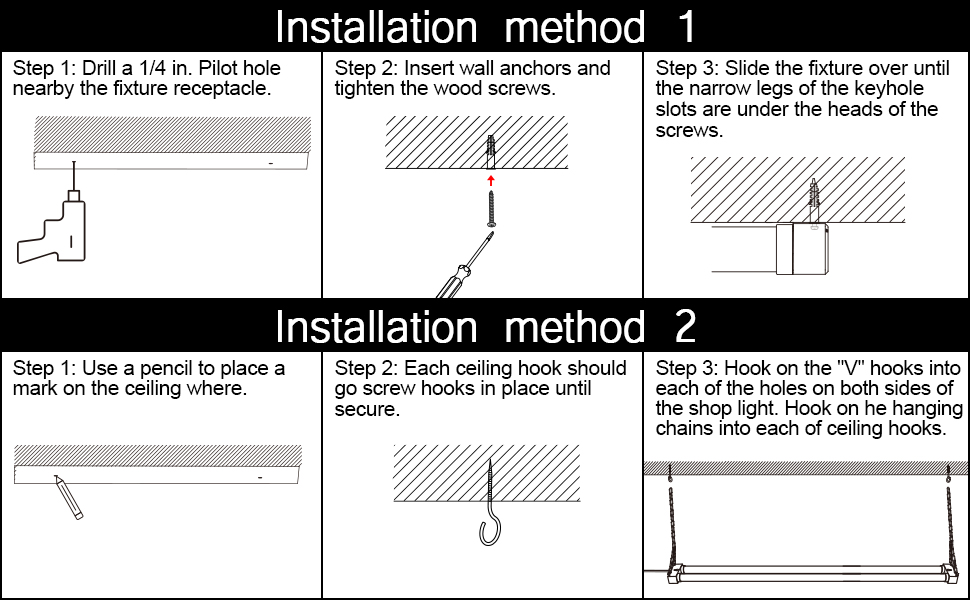 Installation method 1

Step 1: Drill a 1/4 in. Pilot hole nearby the fixture receptacle.

Step 2: Insert wall anchors and tighten the wood screws.

Step 3: Slide the fixture over until the narrow legs of the keyhole slots are under the heads of the screws.

Installation method 2

Step 1: Use a pencil to place a mark on the ceiling where.

Step 2: Each ceiling hook should go screw hooks in place until secure.

Step 3: Hook on the "V" hooks into each of the holes on both sides of the shop light. Hook on he hanging chains into each of ceiling hooks.