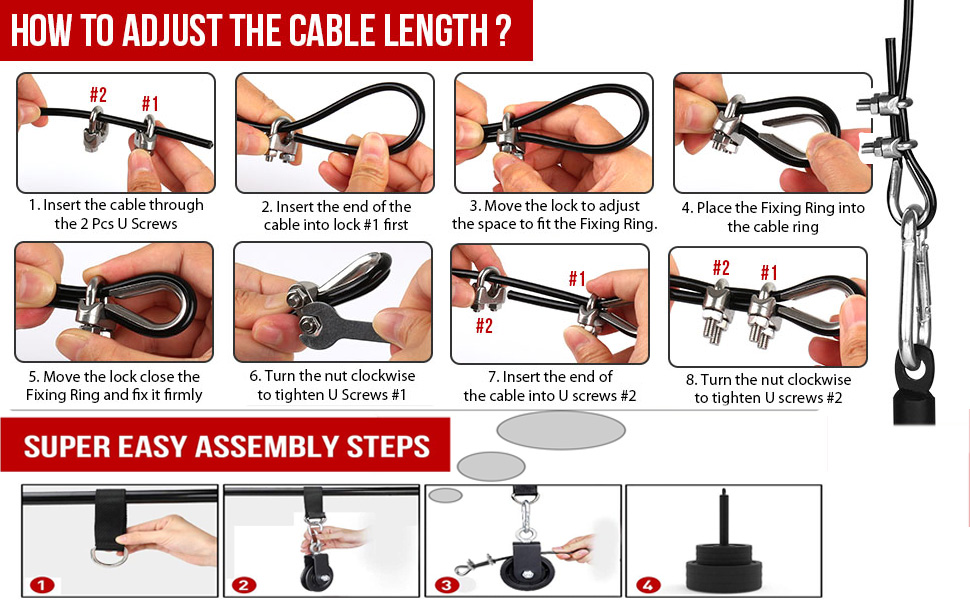 HOW TO ADJUST THE CABLE LENGTH ?

#2 #1

1. Insert the cable through the 2 Pcs U Screws

2. Insert the end of the cable into lock #1 first

3. Move the lock to adjust the space to fit the Fixing Ring.

4. Place the Fixing Ring into the cable ring

5. Move the lock close the Fixing Ring and fix it firmly

6. Turn the nut clockwise to tighten U Screws #1

#1 #2

7. Insert the end of the cable into U screws #2

#2 #1

8. Turn the nut clockwise to tighten U screws #2

SUPER EASY ASSEMBLY STEPS

1

2

3

4