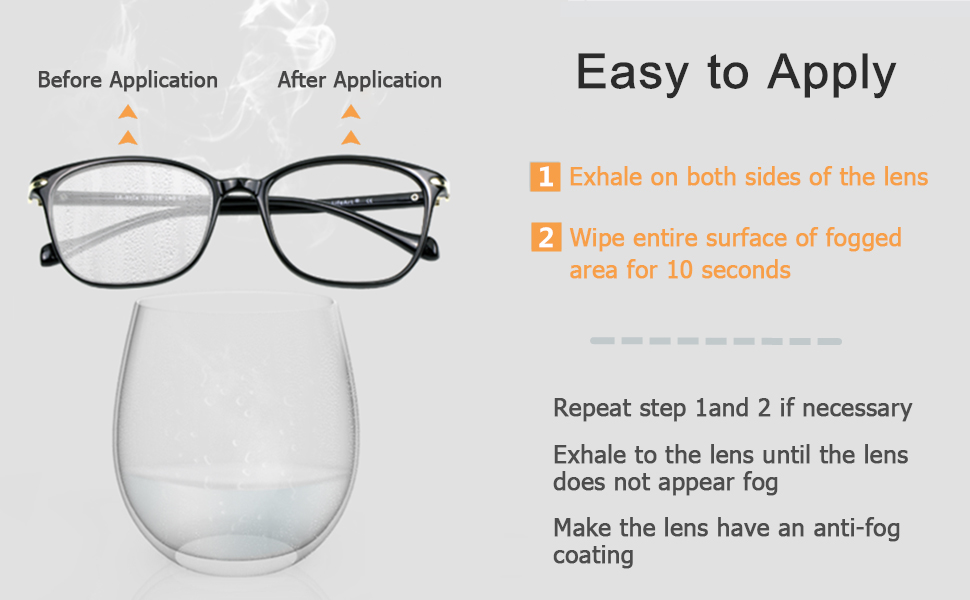 Before Application

After Application

Easy to Apply

1 Exhale on both sides of the lens

2 Wipe entire surface of fogged area for 10 seconds

Repeat step 1and 2 if necessary

Exhale to the lens until the lens does not appear fog

Make the lens have an anti-fog coating