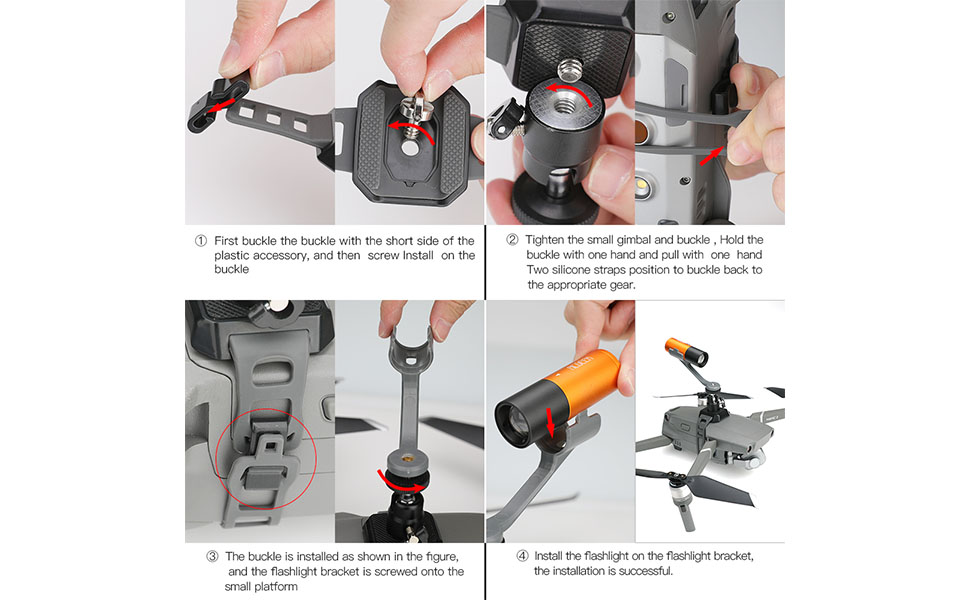 ① First buckle the buckle with the short side of the plastic accessory, and then screw Install on the buckle

② Tighten the small gimbal and buckle , Hold the buckle with one hand and pull with one hand Two silicone straps position to buckle back to the appropriate gear.

③ The buckle is installed as shown in the figure, and the flashlight bracket is screwed onto the small platform

④ Install the flashlight on the flashlight bracket, the installation is successful.