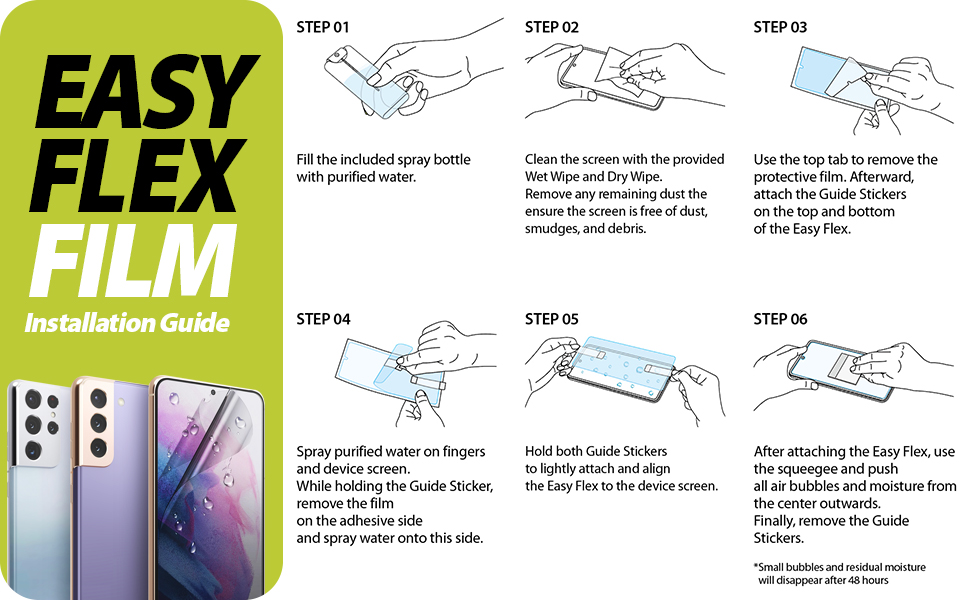 EASY FLEX FILM

Installation Guide

STEP 01

Fill the included spray bottle with purified water.

STEP 02

Clean the screen with the provided Wet Wipe and Dry Wipe. Remove any remaining dust the ensure the screen is free of dust, smudges, and debris.

STEP 03

Use the top tab to remove the protective film. Afterward, attach the Guide Stickers on the top and bottom of the Easy Flex.

STEP 04

Spray purified water on fingers and device screen. While holding the Guide Sticker, remove the film on the adhesive side and spray water onto this side.

STEP 05

Hold both Guide Stickers to lightly attach and align the Easy Flex to the device screen.

STEP 06

After attaching the Easy Flex, use the squeegee and push all air bubbles and moisture from the center outwards. Finally, remove the Guide Stickers.

*Small bubbles and residual moisture will disappear after 48 hours