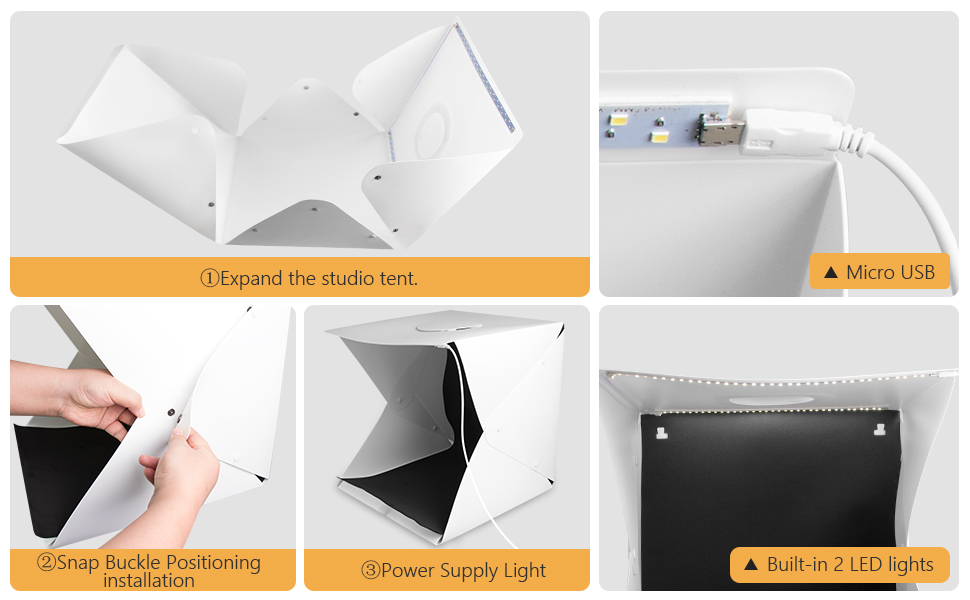 ①Expand the studio tent.

▲ Micro USB

②Snap Buckle Positioning installation

③Power Supply Light

▲ Built-in 2 LED lights