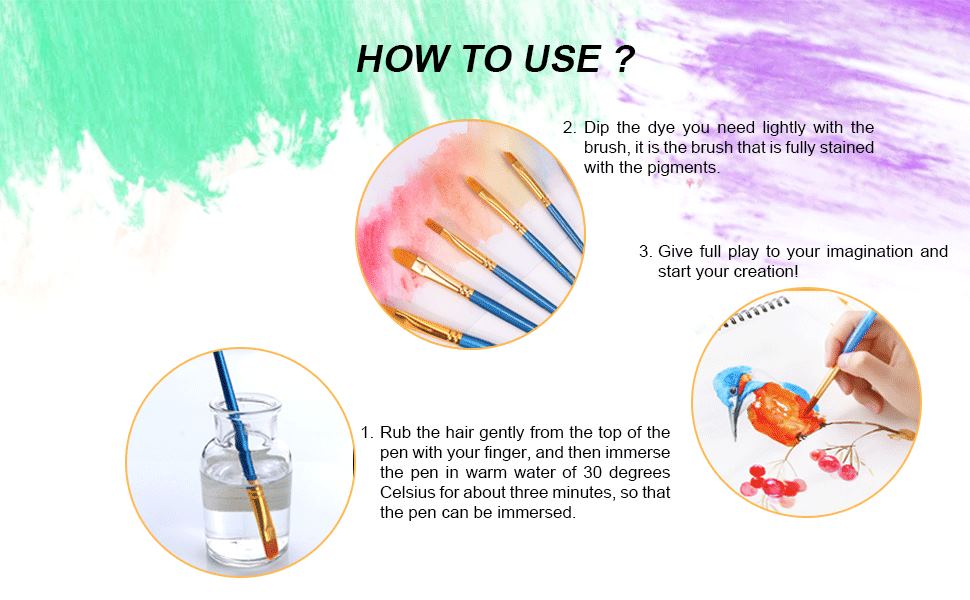 HOW TO USE ?

2. Dip the dye you need lightly with the brush, it is the brush that is fully stained with the pigments.

3. Give full play to your imagination and start your creation!

1. Rub the hair gently from the top of the pen with your finger, and then immerse the pen in warm water of 30 degrees Celsius for about three minutes, so that the pen can be immersed.