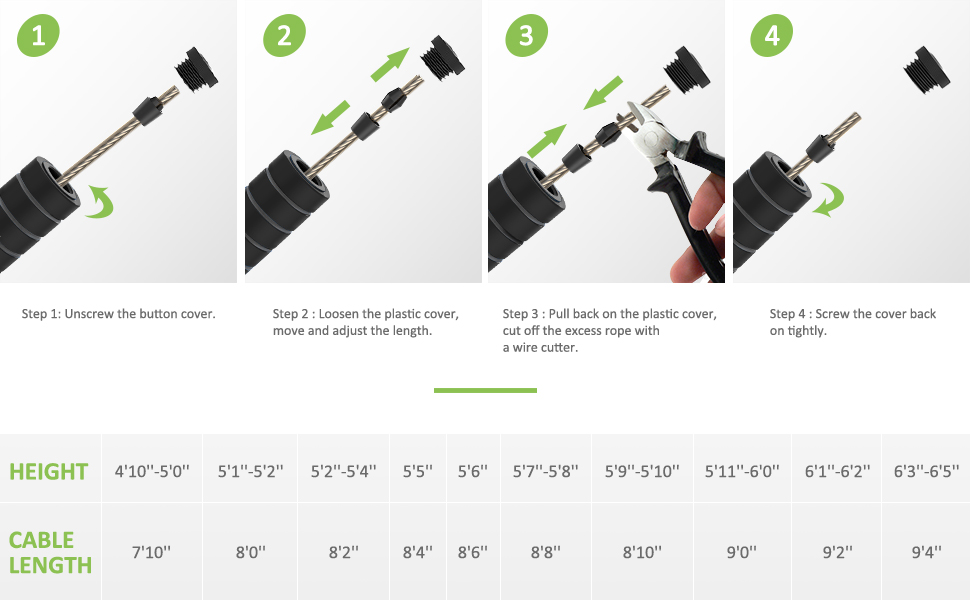 1

2

3

4

Step 1: Unscrew the button cover.

Step 2 : Loosen the plastic cover, move and adjust the length.

Step 3 : Pull back on the plastic cover, cut off the excess rope with a wire cutter.

Step 4 : Screw the cover back on tightly.

| HEIGHT | 4'10''-5'0'' | 5'1''-5'2'' | 5'2''-5'4'' | 5'5'' | 5'6'' | 5'7''-5'8'' | 5'9''-5'10'' | 5'11''-6'0'' | 6'1''-6'2'' | 6'3''-6'5'' |
|---|---|---|---|---|---|---|---|---|---|---|
| CABLE LENGTH | 7'10'' | 8'0'' | 8'2'' | 8'4'' | 8'6'' | 8'8'' | 8'10'' | 9'0'' | 9'2'' | 9'4'' |