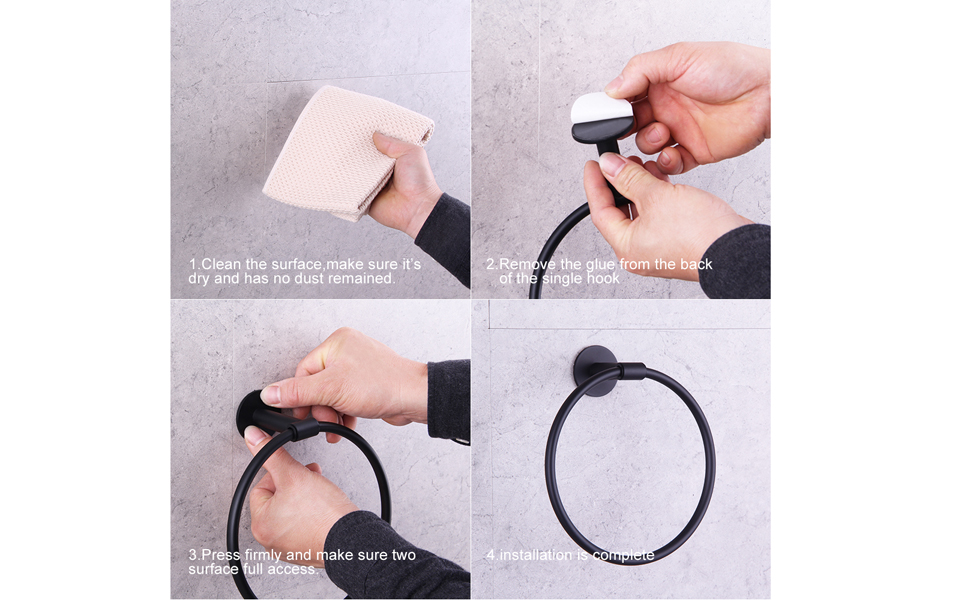 1.Clean the surface,make sure it's dry and has no dust remained.

2.Remove the glue from the back of the single hook

3.Press firmly and make sure two surface full access.

4.installation is complete