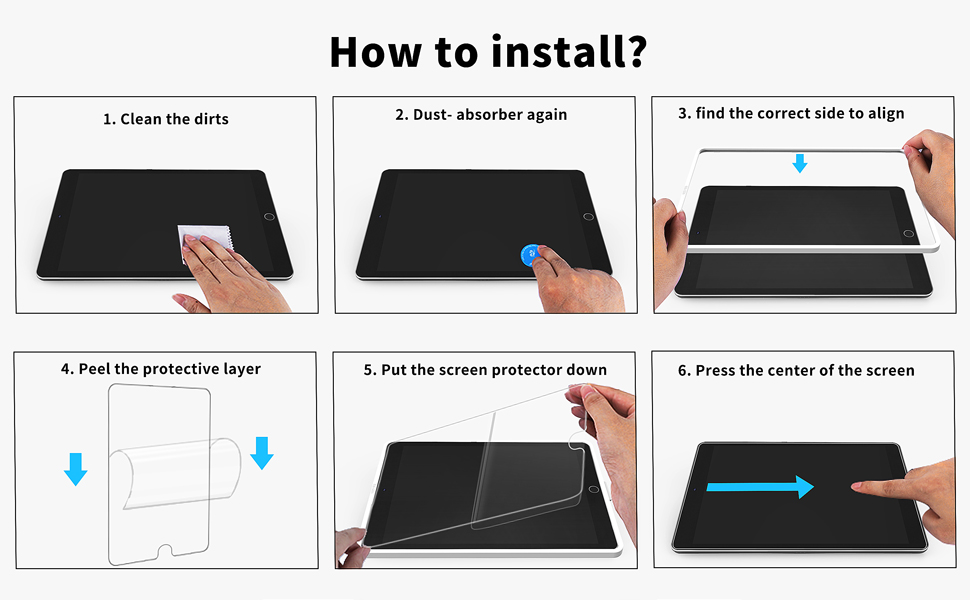 How to install?

1. Clean the dirts

2. Dust- absorber again

3. find the correct side to align

4. Peel the protective layer

5. Put the screen protector down

6. Press the center of the screen