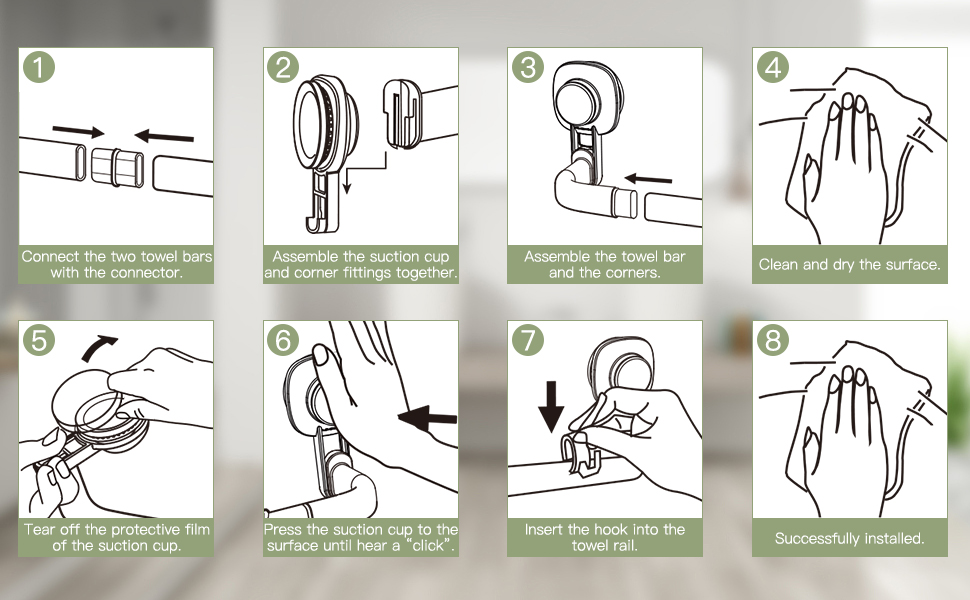 1

Connect the two towel bars with the connector.

2

Assemble the suction cup and corner fittings together.

3

Assemble the towel bar and the corners.

4

Clean and dry the surface.

5

Tear off the protective film of the suction cup.

6

Press the suction cup to the surface until hear a "click".

7

Insert the hook into the towel rail.

8

Successfully installed.