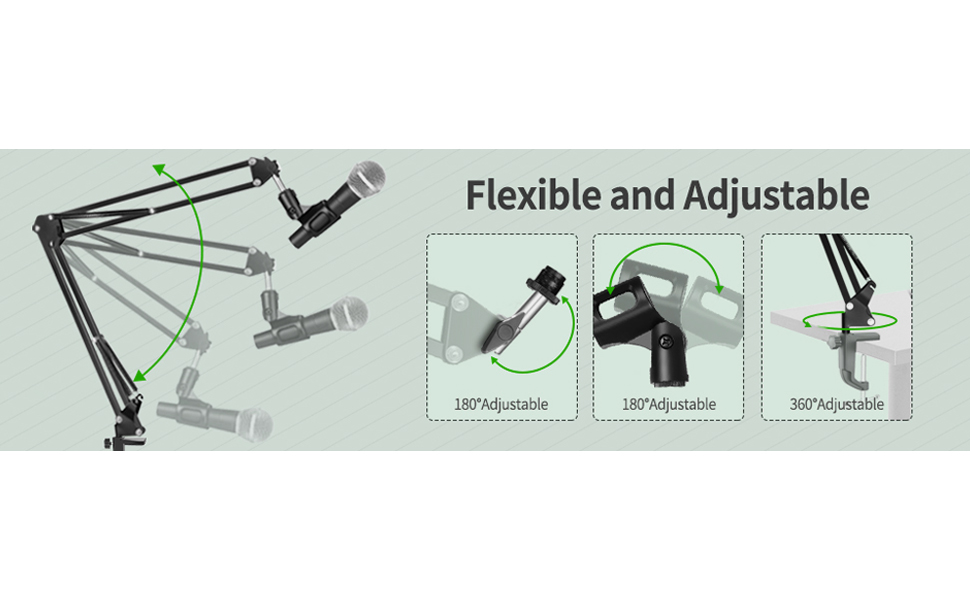 Flexible and Adjustable

180°Adjustable

180°Adjustable

360°Adjustable