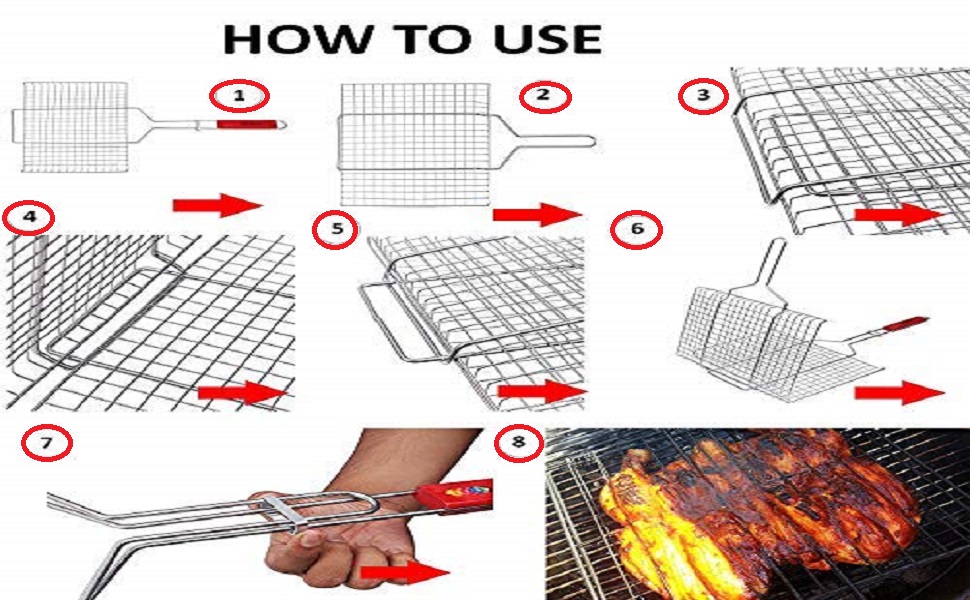 HOW TO USE

1

2

3

4

5

6

7

8