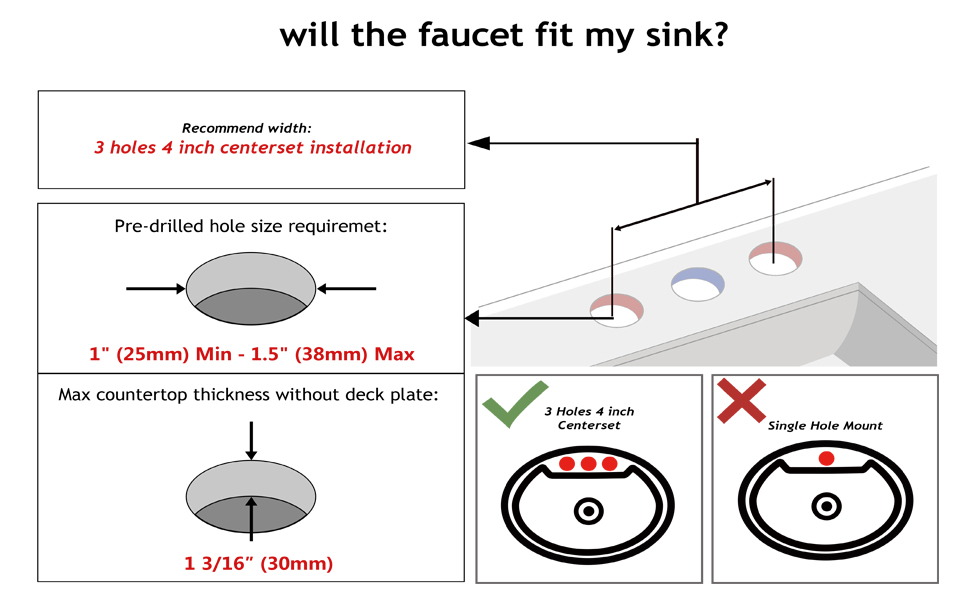 will the faucet fit my sink?

Recommend width:
3 holes 4 inch centerset installation

Pre-drilled hole size requiremet:

1" (25mm) Min - 1.5" (38mm) Max

Max countertop thickness without deck plate:

1 3/16" (30mm)

3 Holes 4 inch Centerset

Single Hole Mount