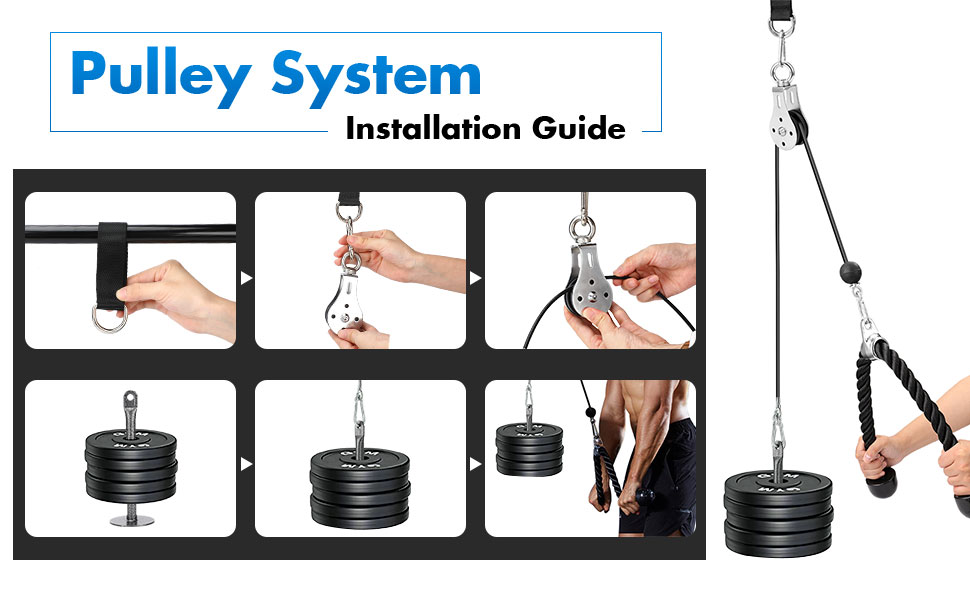 Pulley System
Installation Guide